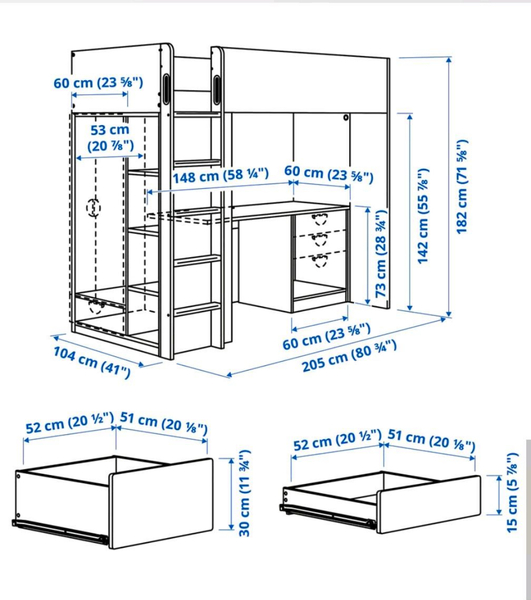 60 cm (23 ⅝")
53 cm (20 ⅞")
148 cm (58 ¼")
60 cm (23 ⅝")
73 cm (28 ¾")
142 cm (55 ⅞")
182 cm (71 ⅝")
60 cm (23 ⅝")
104 cm (41")
205 cm (80 ¾")

52 cm (20 ½")
51 cm (20 ⅛")
30 cm (11 ¾")

52 cm (20 ½")
51 cm (20 ⅛")
15 cm (5 ⅞")